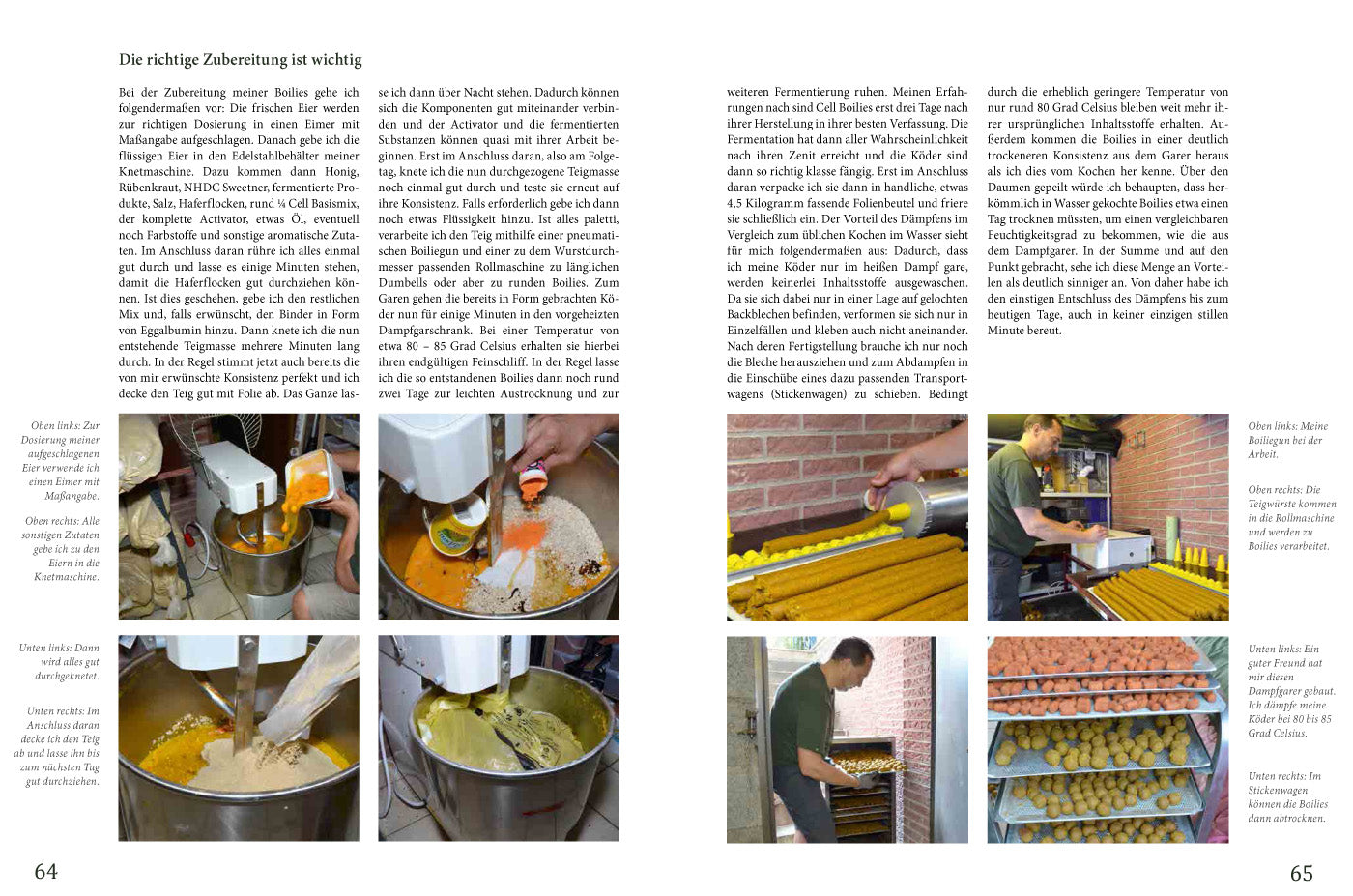 Die richtige Zubereitung ist wichtig

Bei der Zubereitung meiner Boilies gehe ich folgendermaßen vor: Die frischen Eier werden zur richtigen Dosierung in einen Eimer mit Maßangabe aufgeschlagen. Danach gebe ich die flüssigen Eier in den Edelstahlbehälter meiner Knetmaschine. Dazu kommen dann Honig, Rübenkraut, NHDC Sweetner, fermentierte Produkte, Salz, Haferflocken, rund ¼ Cell Basismix, der komplette Activator, etwas Öl, eventuell noch Farbstoffe und sonstige aromatische Zutaten. Im Anschluss daran rühre ich alles einmal gut durch und lasse es einige Minuten stehen, damit die Haferflocken gut durchziehen können. Ist dies geschehen, gebe ich den restlichen Mix und, falls erwünscht, den Binder in Form von Eggalbumin hinzu. Dann knete ich die nun entstehende Teigmasse mehrere Minuten lang durch. In der Regel stimmt jetzt auch bereits die von mir erwünschte Konsistenz perfekt und ich decke den Teig gut mit Folie ab. Das Ganze lasse ich dann über Nacht stehen. Dadurch können sich die Komponenten gut miteinander verbinden und der Activator und die fermentierten Substanzen können quasi mit ihrer Arbeit beginnen. Erst im Anschluss daran, also am Folgetag, knete ich die nun durchgezogene Teigmasse noch einmal gut durch und teste sie erneut auf ihre Konsistenz. Falls erforderlich gebe ich dann noch etwas Flüssigkeit hinzu. Ist alles paletti, verarbeite ich den Teig mithilfe einer pneumatischen Boiliegun und einer zu dem Wurstdurchmesser passenden Rollmaschine zu länglichen Dumbells oder aber zu runden Boilies. Zum Garen gehen die bereits in Form gebrachten Köder nun für einige Minuten in den vorgeheizten Dampfgarschrank. Bei einer Temperatur von etwa 80 – 85 Grad Celsius erhalten sie hierbei ihren endgültigen Feinschliff. In der Regel lasse ich die so entstandenen Boilies dann noch rund zwei Tage zur leichten Austrocknung und zur weiteren Fermentierung ruhen. Meinen Erfahrungen nach sind Cell Boilies erst drei Tage nach ihrer Herstellung in ihrer besten Verfassung. Die Fermentation hat dann aller Wahrscheinlichkeit nach ihren Zenit erreicht und die Köder sind dann so richtig klasse fängig. Erst im Anschluss daran verpacke ich sie dann in handliche, etwas 4,5 Kilogramm fassende Folienbeutel und friere sie schließlich ein. Der Vorteil des Dämpfens im Vergleich zum üblichen Kochen im Wasser sieht für mich folgendermaßen aus: Dadurch, dass ich meine Köder nur im heißen Dampf gare, werden keinerlei Inhaltsstoffe ausgewaschen. Da sie sich dabei nur in einer Lage auf gelochten Backblechen befinden, verformen sie sich nur in Einzelfällen und kleben auch nicht aneinander. Nach deren Fertigstellung brauche ich nur noch die Bleche herausziehen und zum Abdampfen in die Einschübe eines dazu passenden Transportwagens (Stickenwagen) zu schieben. Bedingt durch die erheblich geringere Temperatur von nur rund 80 Grad Celsius bleiben weit mehr ihrer ursprünglichen Inhaltsstoffe erhalten. Außerdem kommen die Boilies in einer deutlich trockeneren Konsistenz aus dem Garer heraus als ich dies vom Kochen her kenne. Über den Daumen gepeilt würde ich behaupten, dass herkömmlich in Wasser gekochte Boilies etwa einen Tag trocknen müssten, um einen vergleichbaren Feuchtigkeitsgrad zu bekommen, wie die aus dem Dampfgarer. In der Summe und auf den Punkt gebracht, sehe ich diese Menge an Vorteilen als deutlich sinniger an. Von daher habe ich den einstigen Entschluss des Dämpfens bis zum heutigen Tage, auch in keiner einzigen stillen Minute bereut.

Oben links: Zur Dosierung meiner aufgeschlagenen Eier verwende ich einen Eimer mit Maßangabe.

Oben rechts: Alle sonstigen Zutaten gebe ich zu den Eiern in die Knetmaschine.

Unten links: Dann wird alles gut durchgeknetet.

Unten rechts: Im Anschluss daran decke ich den Teig ab und lasse ihn bis zum nächsten Tag gut durchziehen.

Oben links: Meine Boiliegun bei der Arbeit.

Oben rechts: Die Teigwürste kommen in die Rollmaschine und werden zu Boilies verarbeitet.

Unten links: Ein guter Freund hat mir diesen Dampfgarer gebaut. Ich dämpfe meine Köder bei 80 bis 85 Grad Celsius.

Unten rechts: Im Stickenwagen können die Boilies dann abtrocknen.

64

65